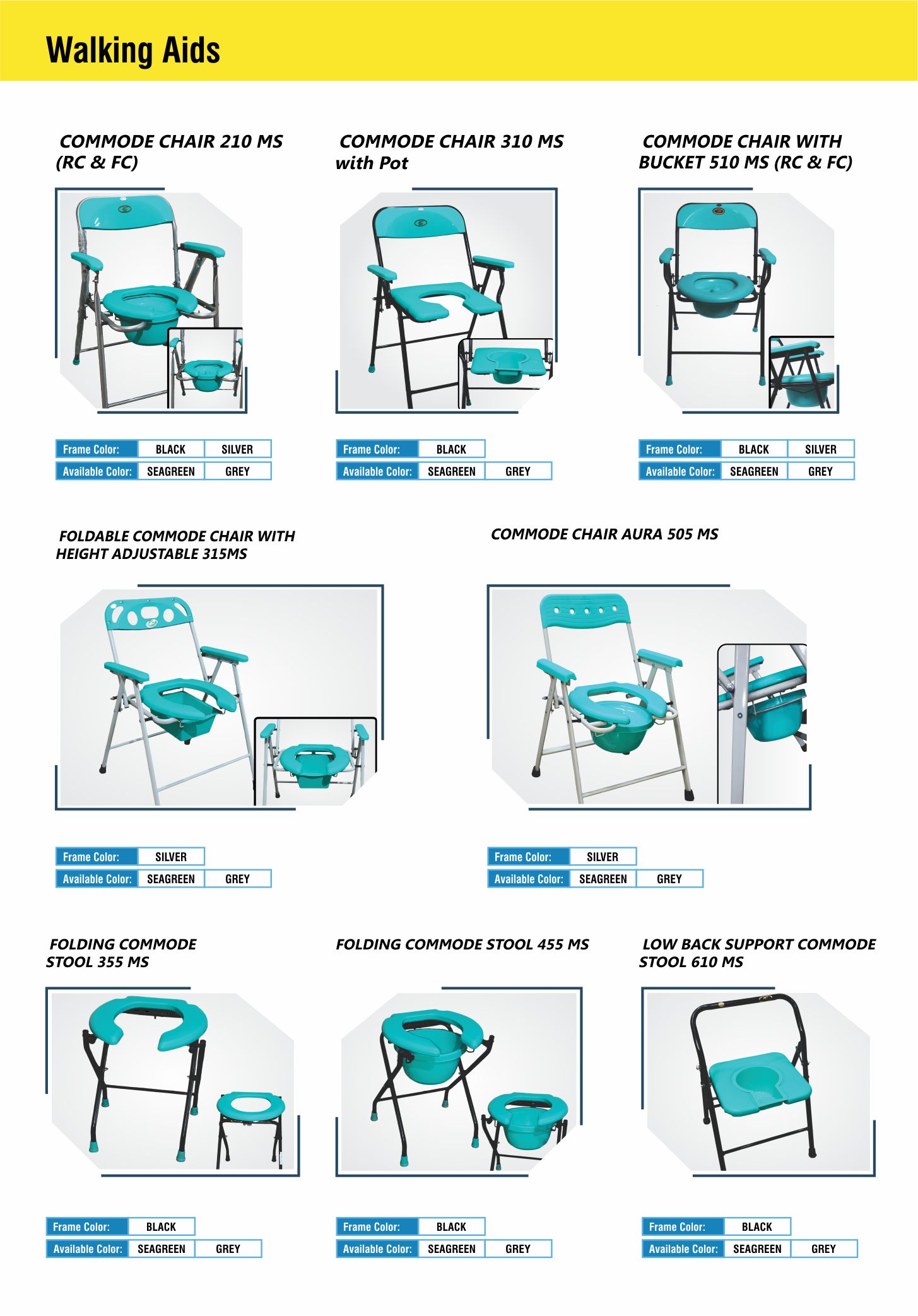 Walking Aids

COMMODE CHAIR 210 MS (RC & FC)

| Frame Color: | BLACK | SILVER |
|---|---|---|
| Available Color: | SEAGREEN | GREY |

COMMODE CHAIR 310 MS with Pot

| Frame Color: | BLACK | |
|---|---|---|
| Available Color: | SEAGREEN | GREY |

COMMODE CHAIR WITH BUCKET 510 MS (RC & FC)

| Frame Color: | BLACK | SILVER |
|---|---|---|
| Available Color: | SEAGREEN | GREY |

FOLDABLE COMMODE CHAIR WITH HEIGHT ADJUSTABLE 315MS

| Frame Color: | SILVER | |
|---|---|---|
| Available Color: | SEAGREEN | GREY |

COMMODE CHAIR AURA 505 MS

| Frame Color: | SILVER | |
|---|---|---|
| Available Color: | SEAGREEN | GREY |

FOLDING COMMODE STOOL 355 MS

| Frame Color: | BLACK | |
|---|---|---|
| Available Color: | SEAGREEN | GREY |

FOLDING COMMODE STOOL 455 MS

| Frame Color: | BLACK | |
|---|---|---|
| Available Color: | SEAGREEN | GREY |

LOW BACK SUPPORT COMMODE STOOL 610 MS

| Frame Color: | BLACK | |
|---|---|---|
| Available Color: | SEAGREEN | GREY |