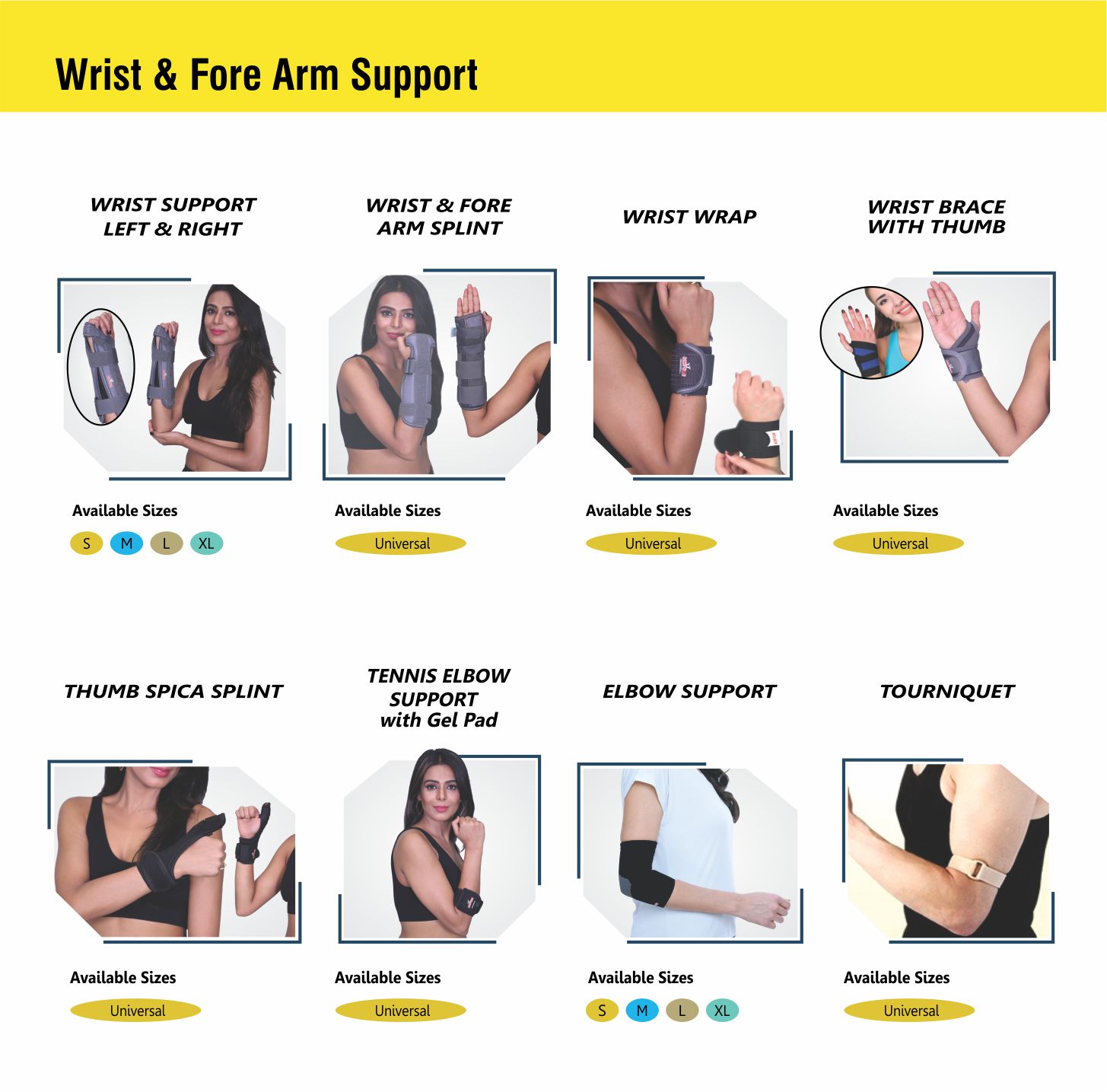 Wrist & Fore Arm Support

WRIST SUPPORT LEFT & RIGHT

Available Sizes

S M L XL

WRIST & FORE ARM SPLINT

Available Sizes

Universal

WRIST WRAP

Available Sizes

Universal

WRIST BRACE WITH THUMB

Available Sizes

Universal

THUMB SPICA SPLINT

Available Sizes

Universal

TENNIS ELBOW SUPPORT with Gel Pad

Available Sizes

Universal

ELBOW SUPPORT

Available Sizes

S M L XL

TOURNIQUET

Available Sizes

Universal